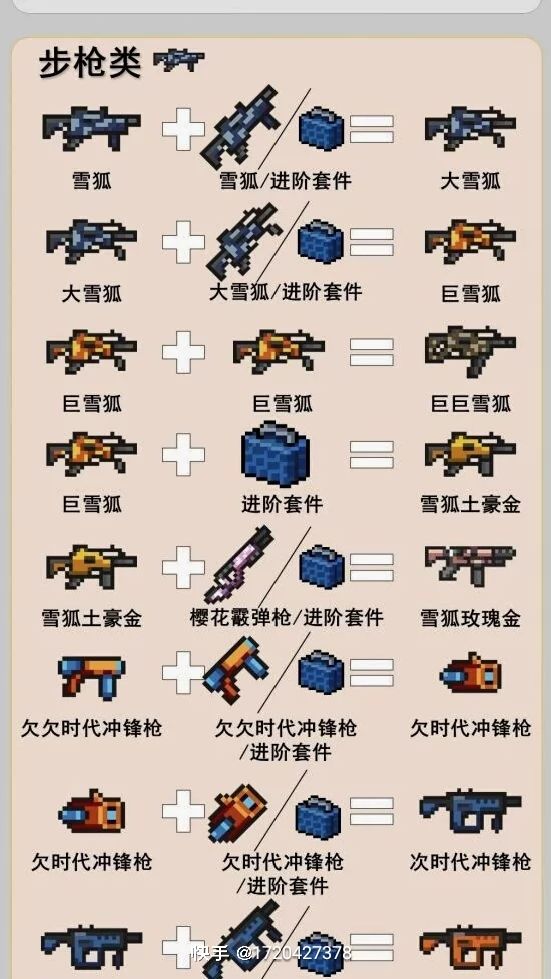 步枪类

雪狐 雪狐/进阶套件 大雪狐

大雪狐 大雪狐/进阶套件 巨雪狐

巨雪狐 巨雪狐 巨巨雪狐

巨雪狐 进阶套件 雪狐土豪金

雪狐土豪金 樱花霰弹枪/进阶套件 雪狐玫瑰金

欠欠时代冲锋枪 欠欠时代冲锋枪/进阶套件 欠时代冲锋枪

欠时代冲锋枪 欠时代冲锋枪/进阶套件 次时代冲锋枪

快手 @1720427378