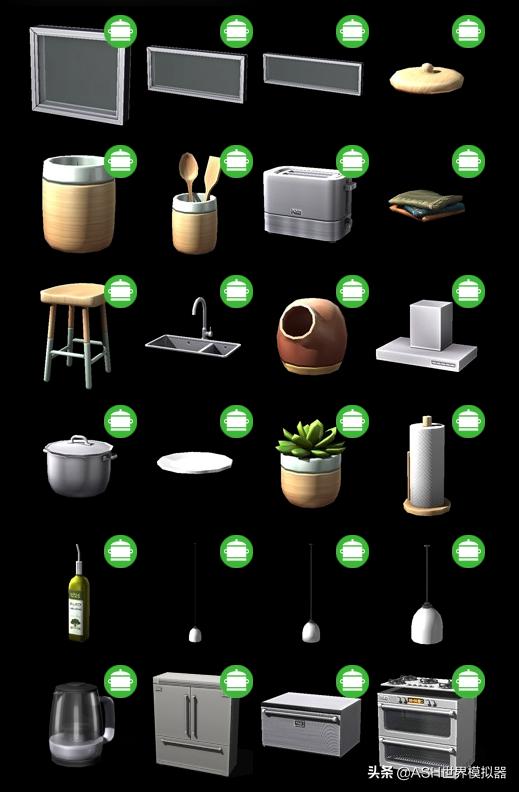 头条 @ASH世界模拟器